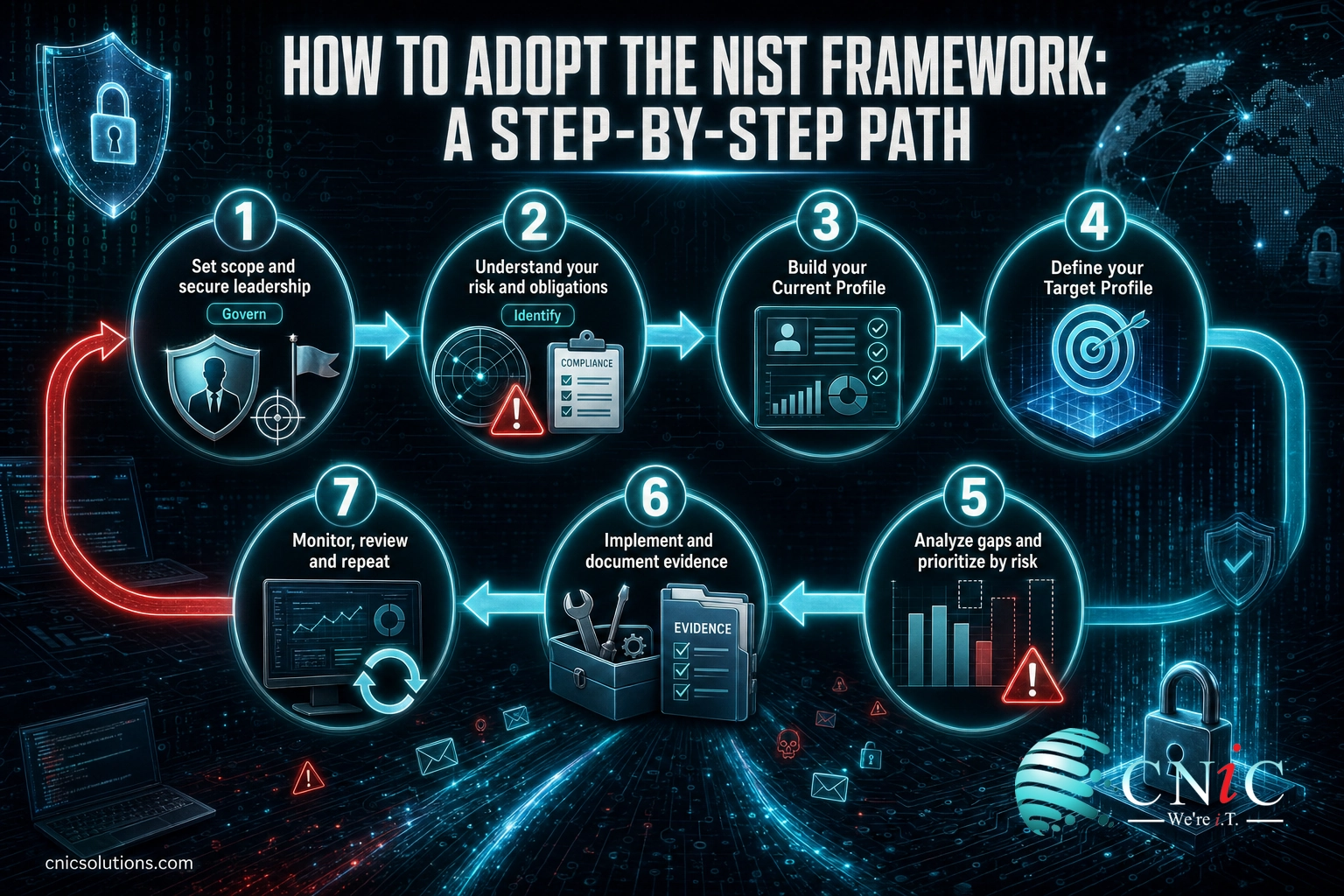 HOW TO ADOPT THE NIST FRAMEWORK: A STEP-BY-STEP PATH

1
Set scope and secure leadership
Govern

2
Understand your risk and obligations
Identify
COMPLIANCE

3
Build your Current Profile

4
Define your Target Profile

5
Analyze gaps and prioritize by risk

6
Implement and document evidence
EVIDENCE

7
Monitor, review and repeat

cnicsolutions.com

CNiC
We're i.T.